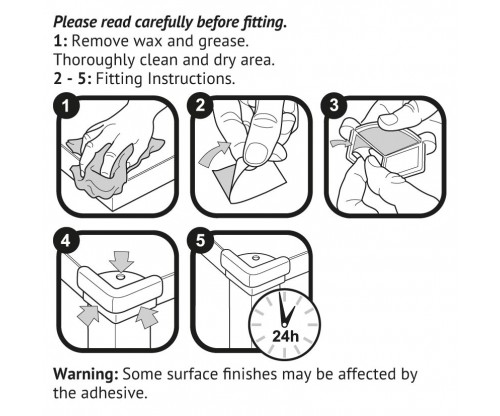 Please read carefully before fitting.
1: Remove wax and grease. Thoroughly clean and dry area.
2 - 5: Fitting Instructions.

1

2

3

4

5

24h

Warning: Some surface finishes may be affected by the adhesive.